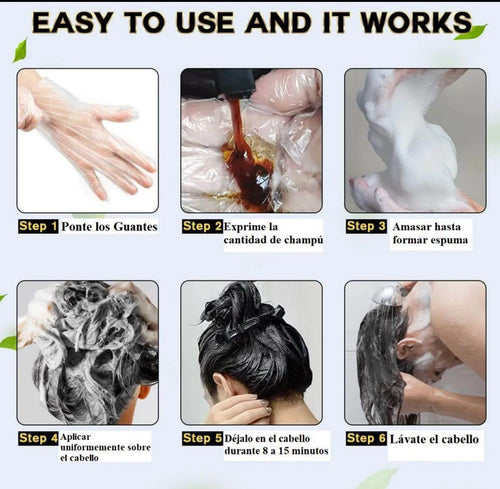 EASY TO USE AND IT WORKS

Step 1 Ponte los Guantes

Step 2 Exprime la cantidad de champú

Step 3 Amasar hasta formar espuma

Step 4 Aplicar uniformemente sobre el cabello

Step 5 Déjalo en el cabello durante 8 a 15 minutos

Step 6 Lávate el cabello